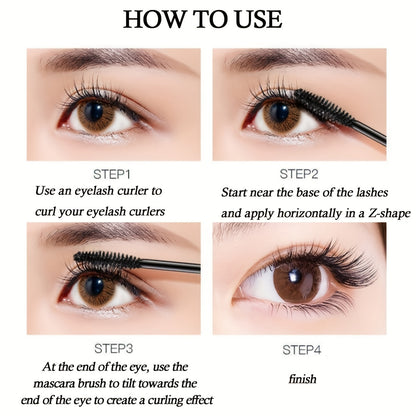 HOW TO USE

STEP1
Use an eyelash curler to curl your eyelash curlers

STEP2
Start near the base of the lashes and apply horizontally in a Z-shape

STEP3
At the end of the eye, use the mascara brush to tilt towards the end of the eye to create a curling effect

STEP4
finish