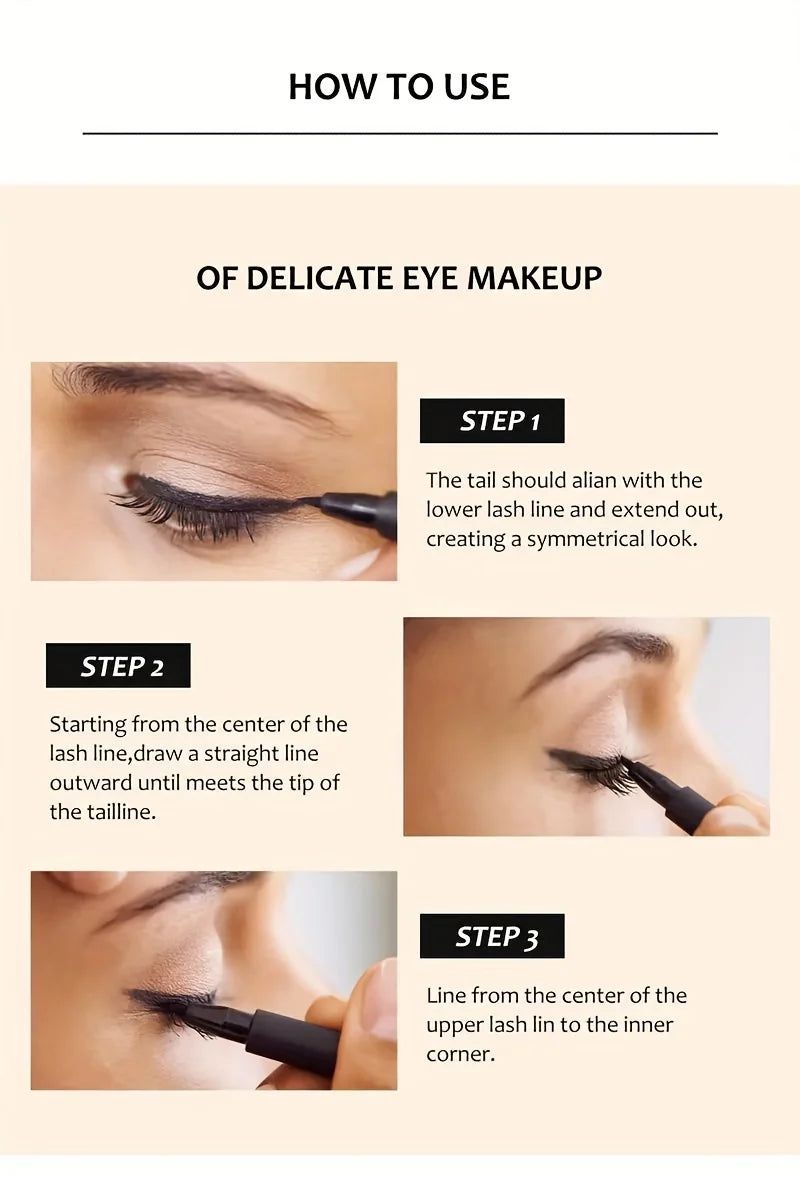 HOW TO USE

OF DELICATE EYE MAKEUP

STEP 1

The tail should alian with the lower lash line and extend out, creating a symmetrical look.

STEP 2

Starting from the center of the lash line,draw a straight line outward until meets the tip of the tailline.

STEP 3

Line from the center of the upper lash lin to the inner corner.