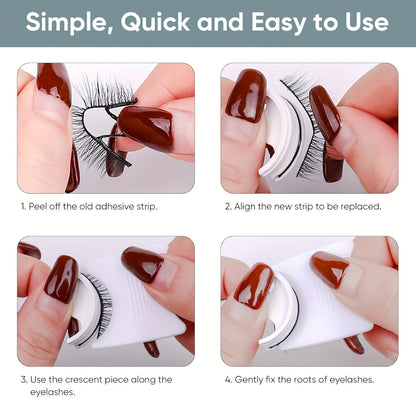 Simple, Quick and Easy to Use

1. Peel off the old adhesive strip.

2. Align the new strip to be replaced.

3. Use the crescent piece along the eyelashes.

4. Gently fix the roots of eyelashes.