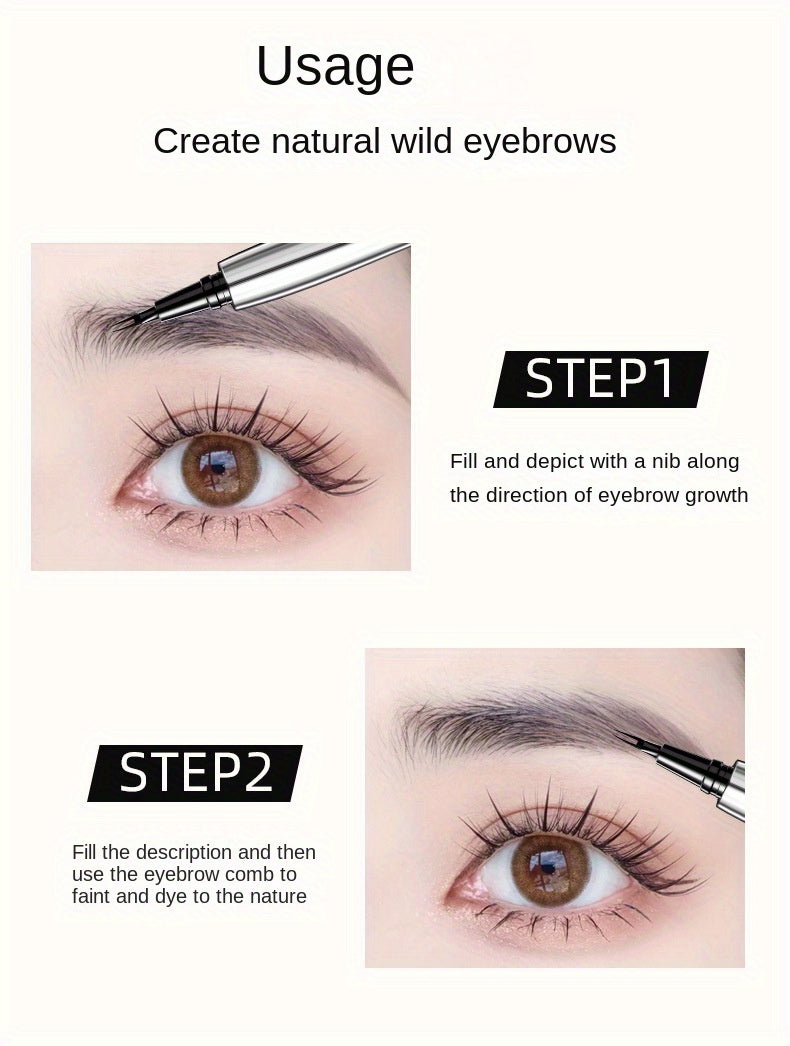 Usage

Create natural wild eyebrows

STEP1

Fill and depict with a nib along the direction of eyebrow growth

STEP2

Fill the description and then use the eyebrow comb to faint and dye to the nature