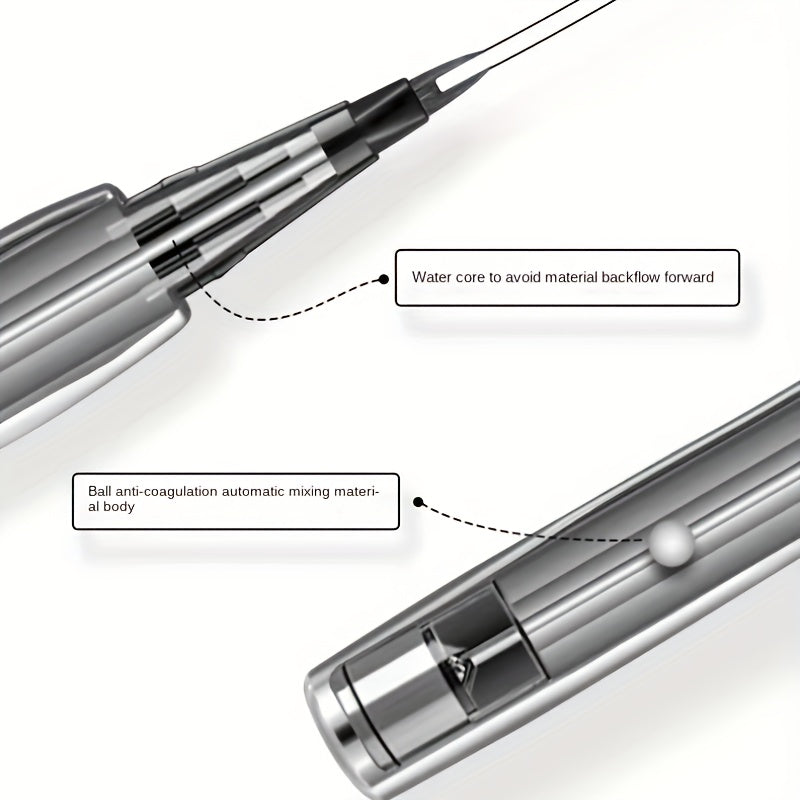 Water core to avoid material backflow forward

Ball anti-coagulation automatic mixing material body